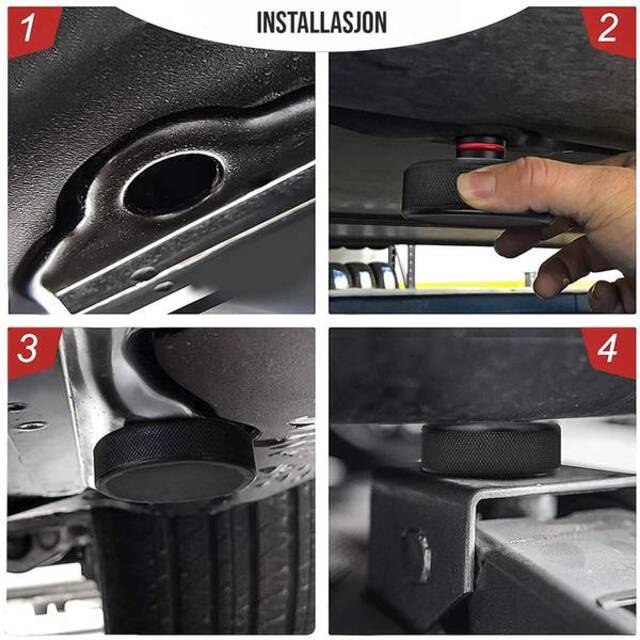 INSTALLASJON

1

2

3

4